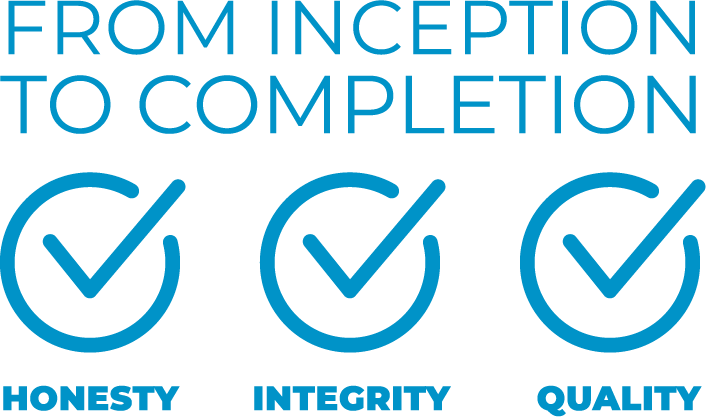 FROM INCEPTION TO COMPLETION

HONESTY INTEGRITY QUALITY